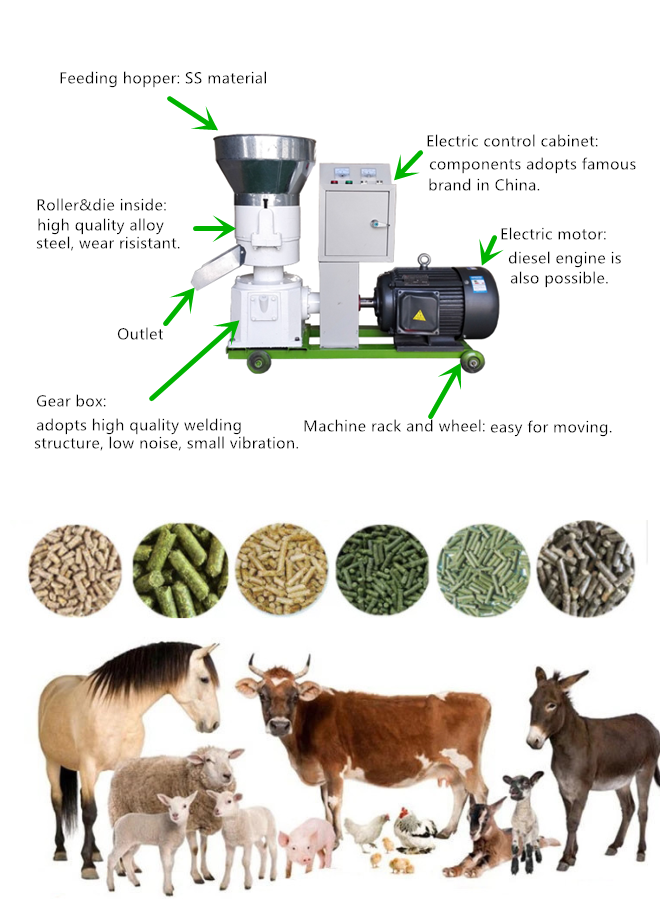 Feeding hopper: SS material

Electric control cabinet: components adopts famous brand in China.

Roller&die inside: high quality alloy steel, wear risistant.

Electric motor: diesel engine is also possible.

Outlet

Gear box: adopts high quality welding structure, low noise, small vibration.

Machine rack and wheel: easy for moving.